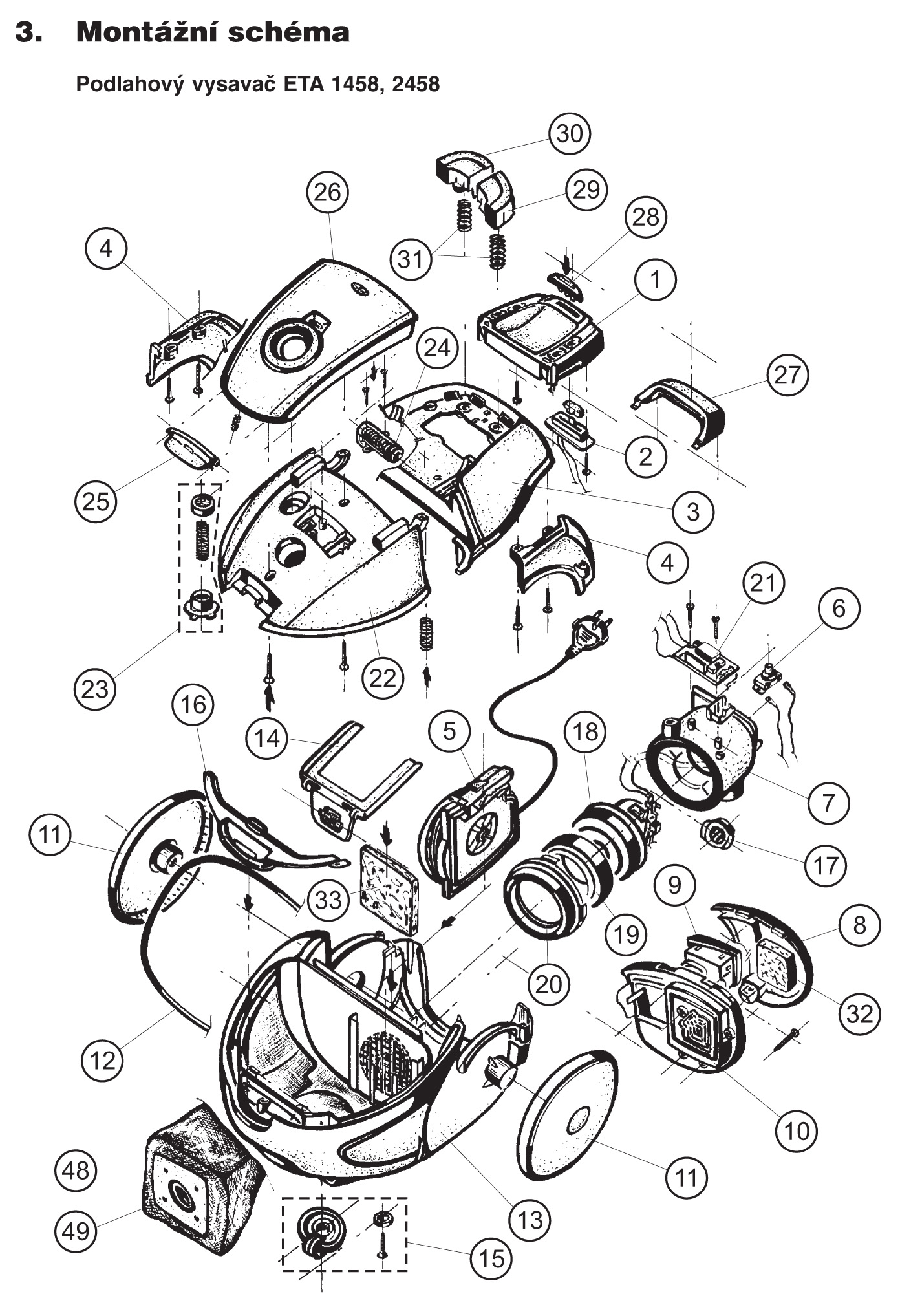 3. Montážní schéma

Podlahový vysavač ETA 1458, 2458

30
26
29
28
4
31
1
24
27
2
25
3
4
21
6
23
22
16
14
5
18
7
11
17
33
9
8
19
20
32
12
10
11
48
13
49
15