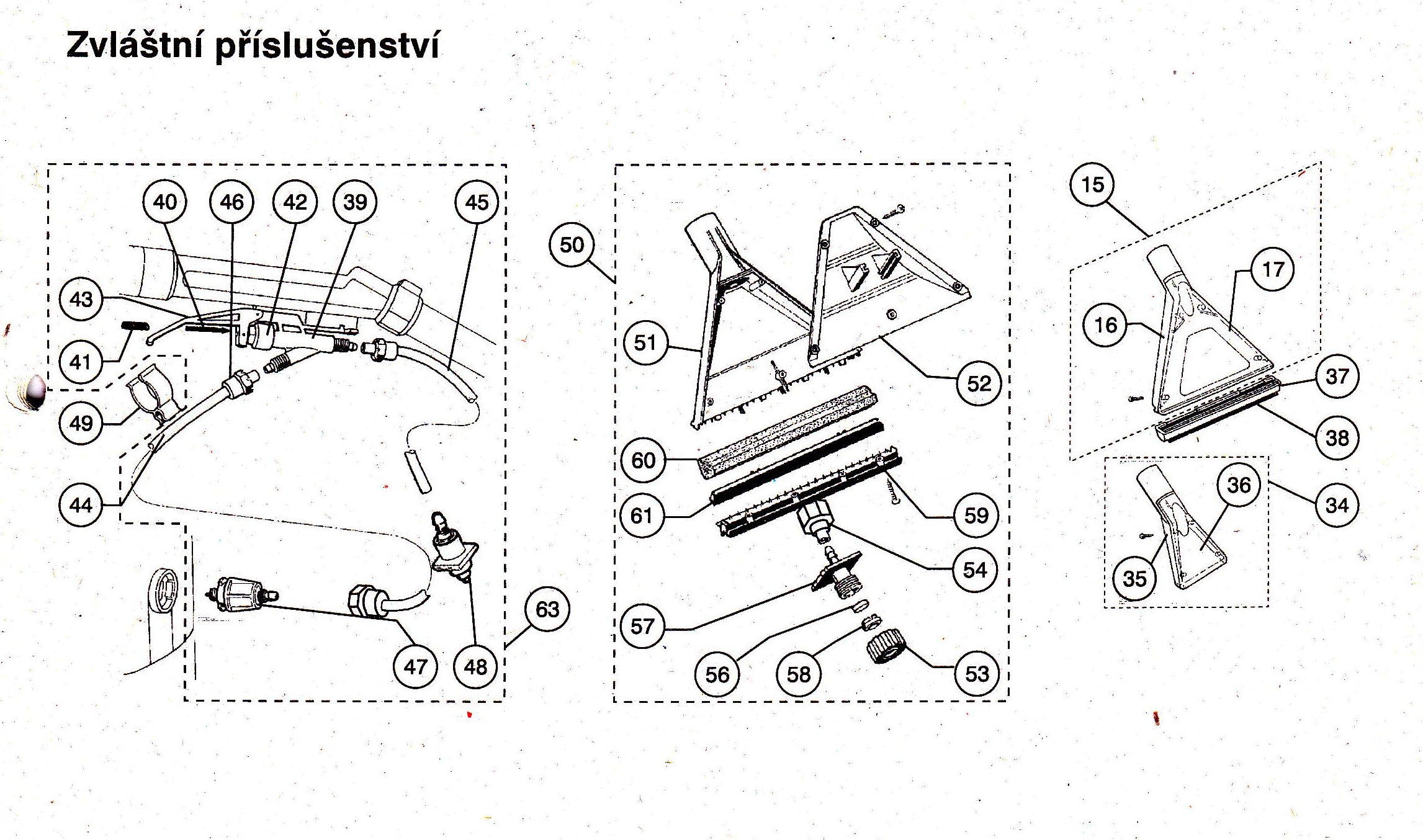 Zvláštní příslušenství

40 46 42 39 45
43
41
49
44
47 48
63

50
51
52
60
61
59
54
57
56 58 53

15
17
16
37
38
36
34
35