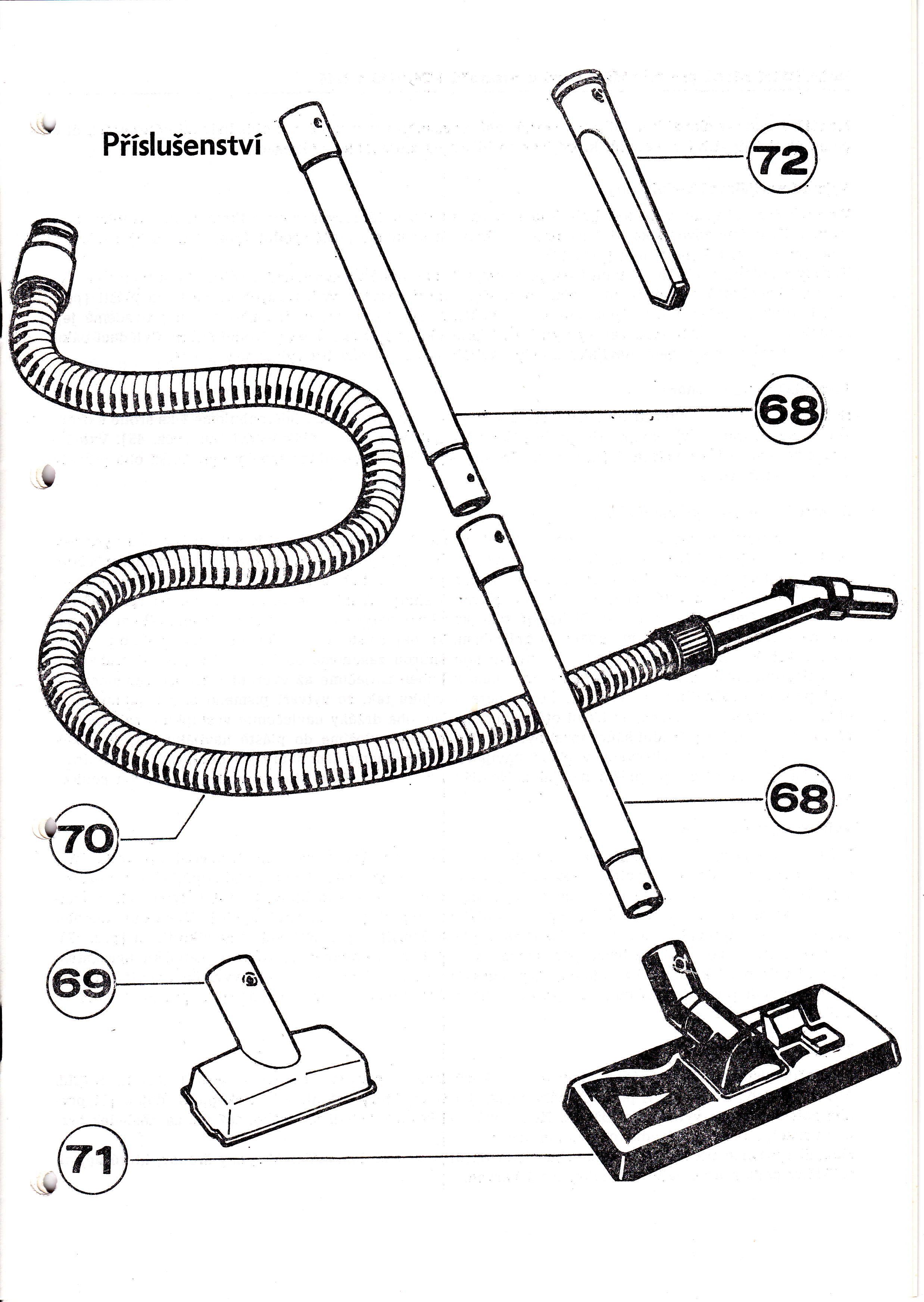 Příslušenství

72

68

68

70

69

71